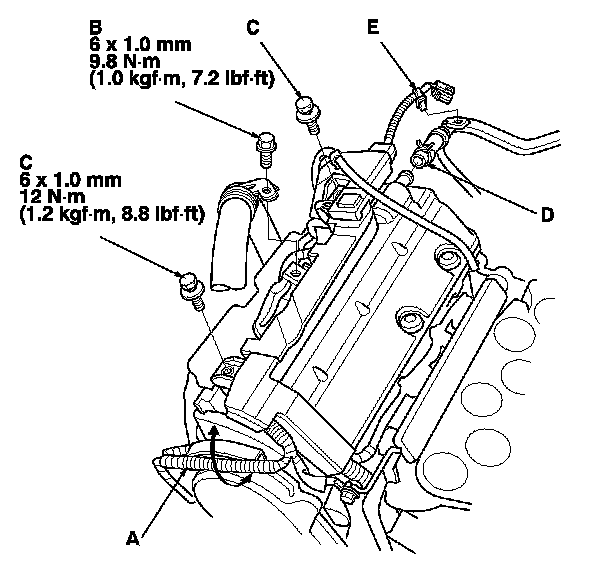 B
6 x 1.0 mm
9.8 N·m
(1.0 kgf·m, 7.2 lbf·ft)

C

E

C
6 x 1.0 mm
12 N·m
(1.2 kgf·m, 8.8 lbf·ft)

D

A