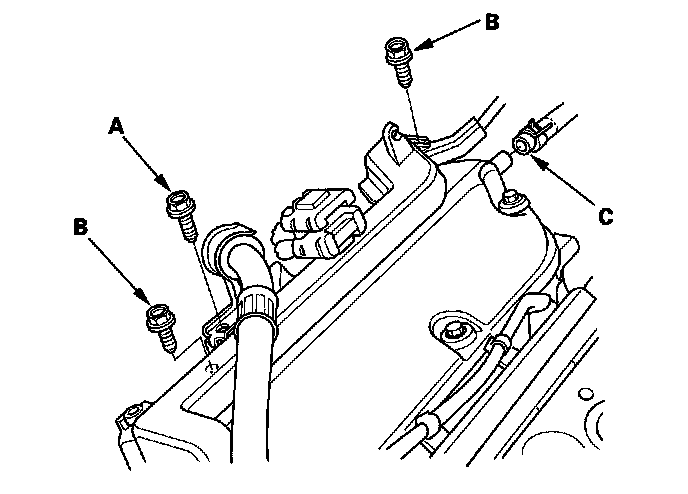 B
A
C
B