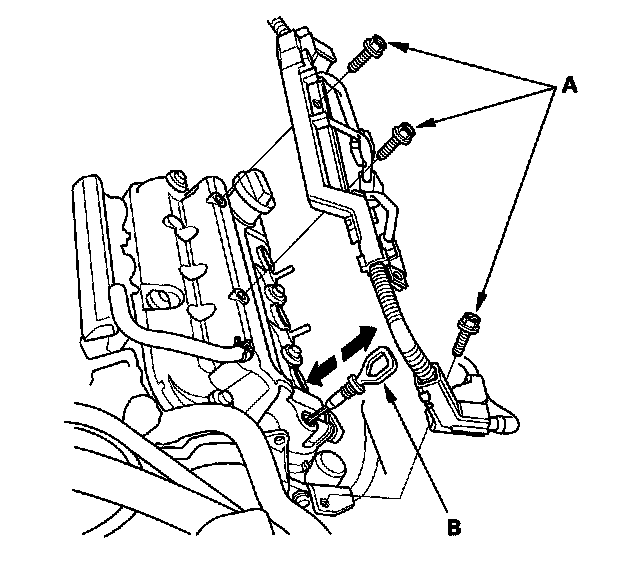 A

B