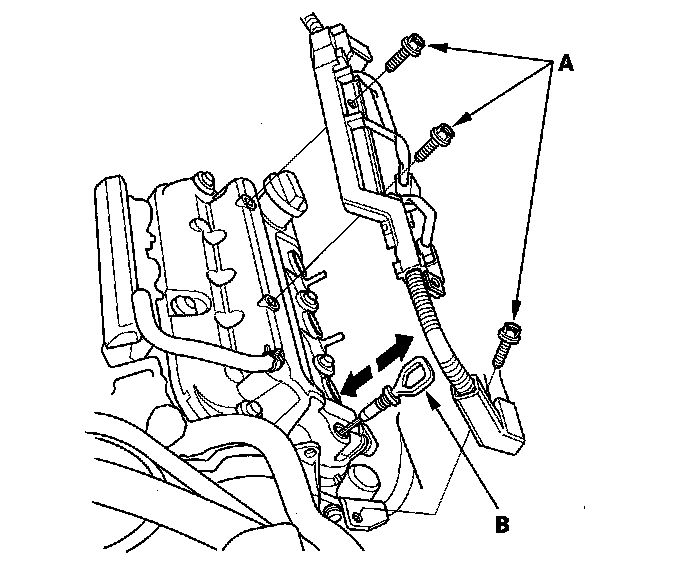 A

B