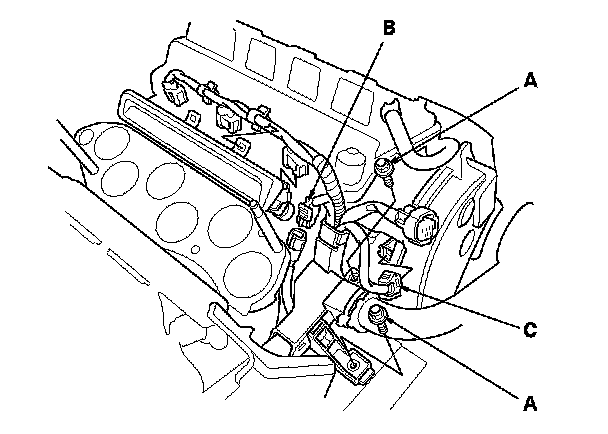 B
A
C
A