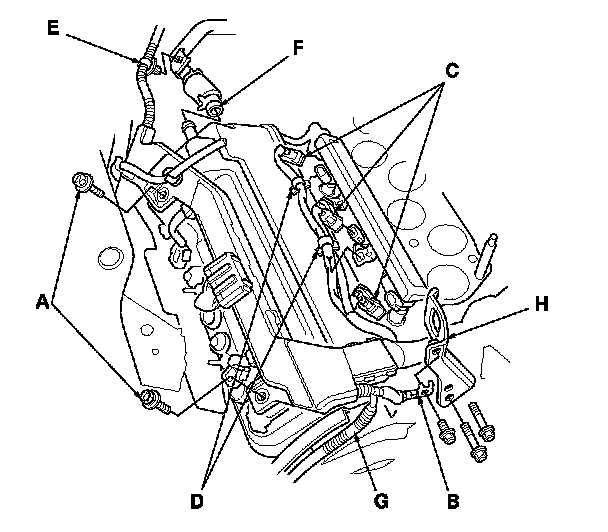 E
F
C
A
H
D
G
B