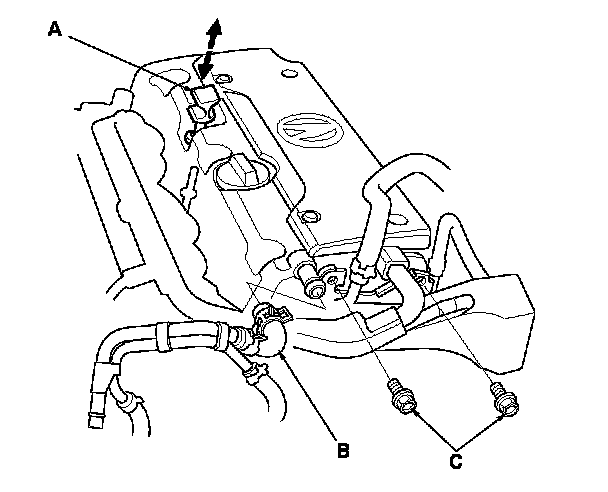 A

B

C