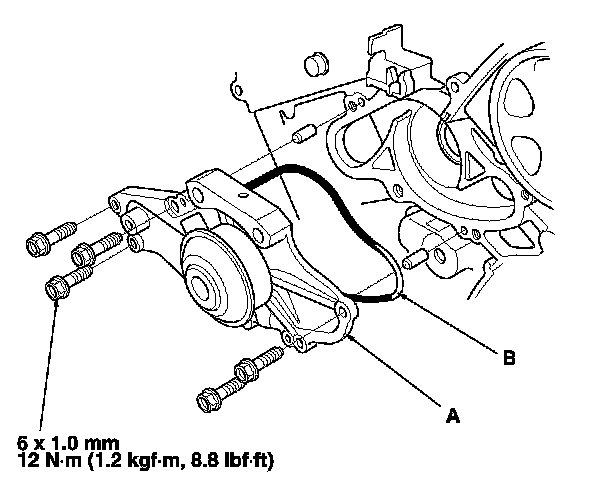 B

A

6 x 1.0 mm
12 N·m (1.2 kgf·m, 8.8 lbf·ft)