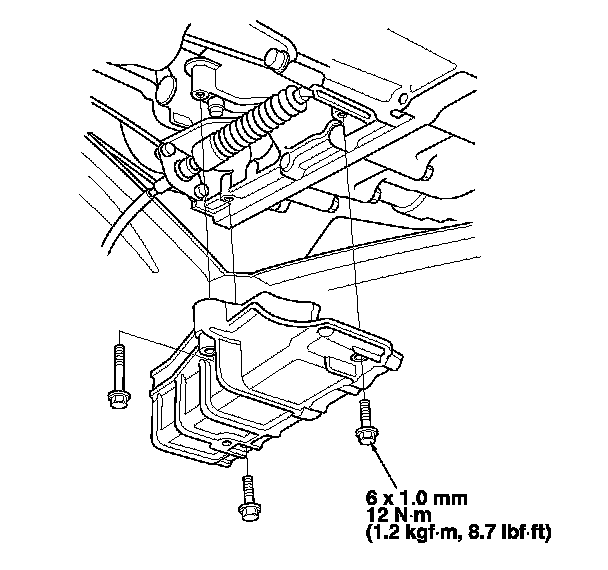 6 x 1.0 mm
12 N·m
(1.2 kgf·m, 8.7 lbf·ft)