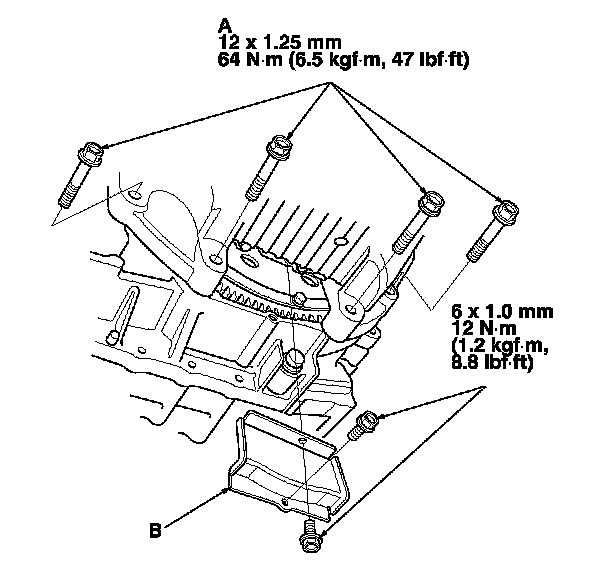 A
12 x 1.25 mm
64 N·m (6.5 kgf·m, 47 lbf·ft)

6 x 1.0 mm
12 N·m
(1.2 kgf·m,
8.8 lbf·ft)

B