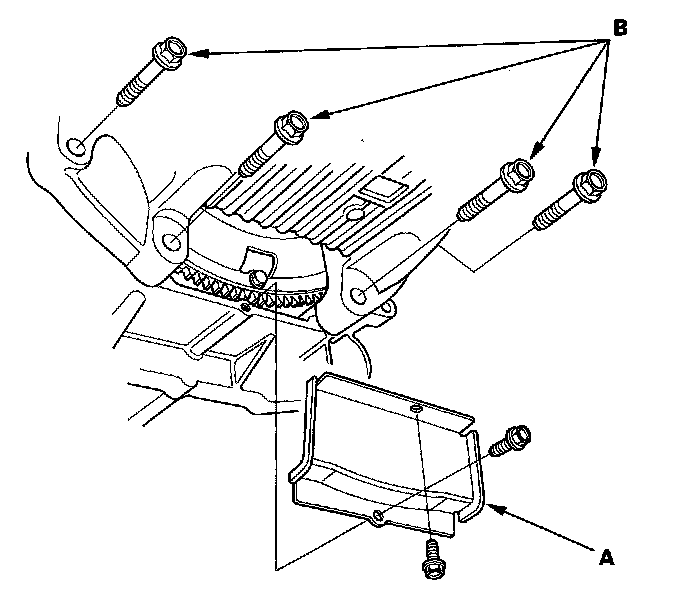 B

A