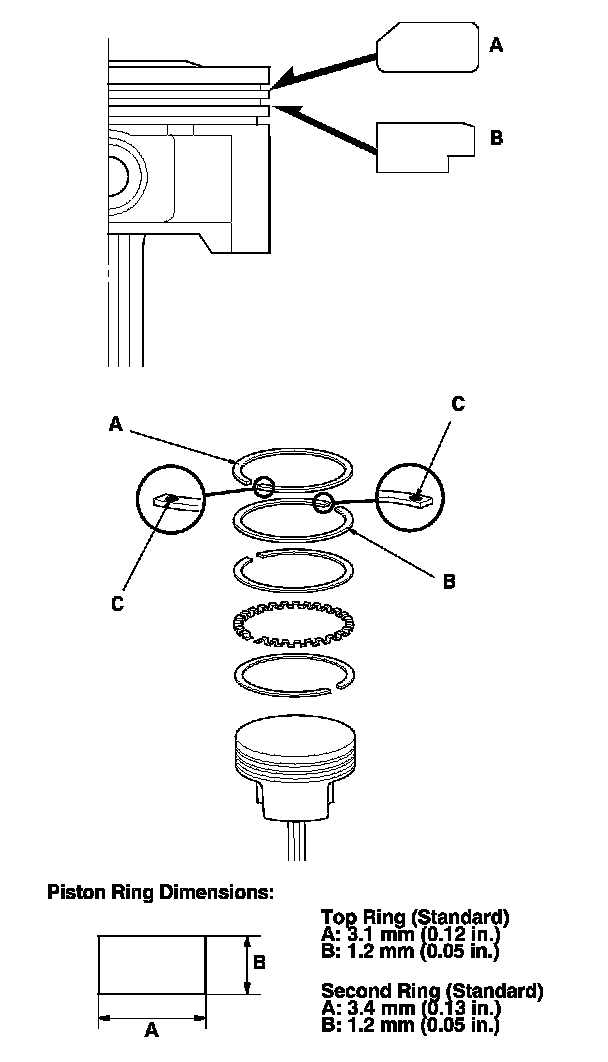 A

B

A

C

C

B

Piston Ring Dimensions:

B

A

Top Ring (Standard)
A: 3.1 mm (0.12 in.)
B: 1.2 mm (0.05 in.)

Second Ring (Standard)
A: 3.4 mm (0.13 in.)
B: 1.2 mm (0.05 in.)