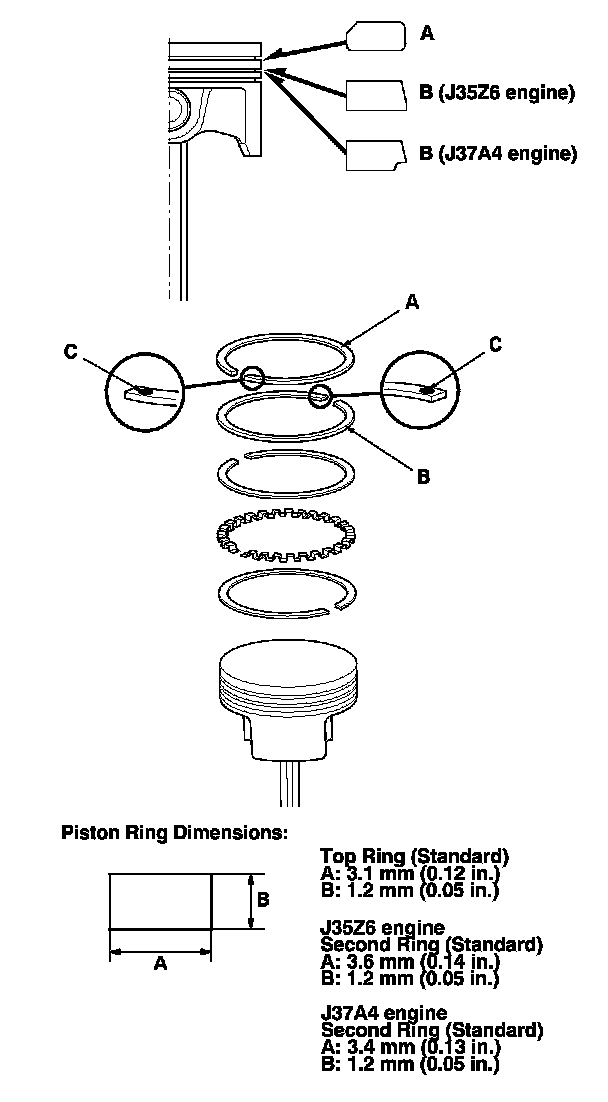 A

B (J35Z6 engine)

B (J37A4 engine)

A

C

C

B

Piston Ring Dimensions:

B

A

Top Ring (Standard)
A: 3.1 mm (0.12 in.)
B: 1.2 mm (0.05 in.)

J35Z6 engine
Second Ring (Standard)
A: 3.6 mm (0.14 in.)
B: 1.2 mm (0.05 in.)

J37A4 engine
Second Ring (Standard)
A: 3.4 mm (0.13 in.)
B: 1.2 mm (0.05 in.)