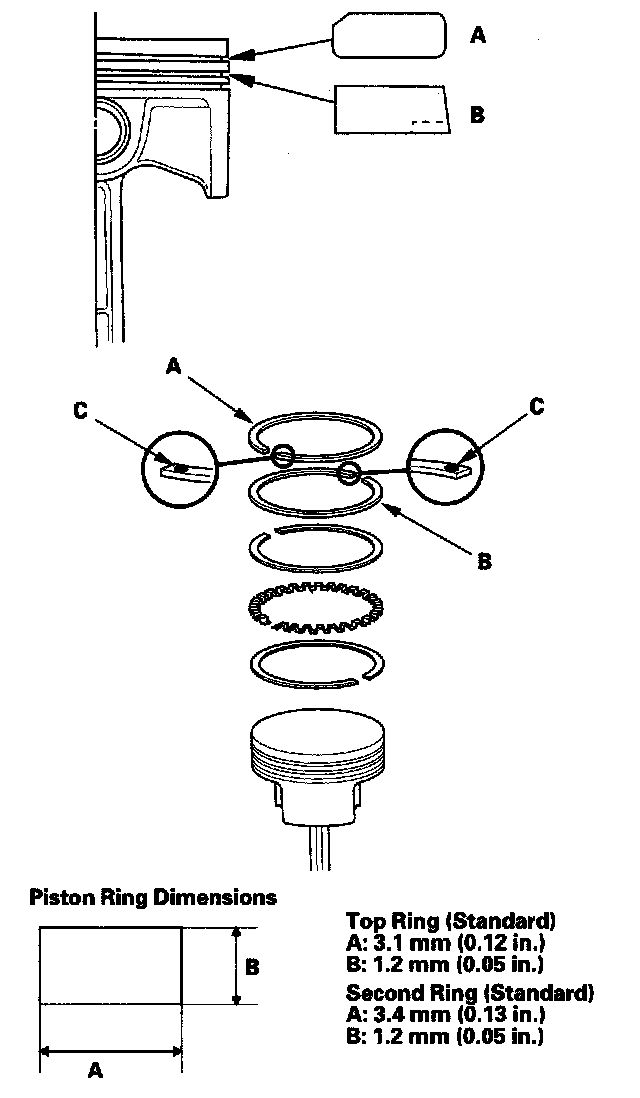 A

B

A

C

C

B

Piston Ring Dimensions

B

A

Top Ring (Standard)
A: 3.1 mm (0.12 in.)
B: 1.2 mm (0.05 in.)

Second Ring (Standard)
A: 3.4 mm (0.13 in.)
B: 1.2 mm (0.05 in.)