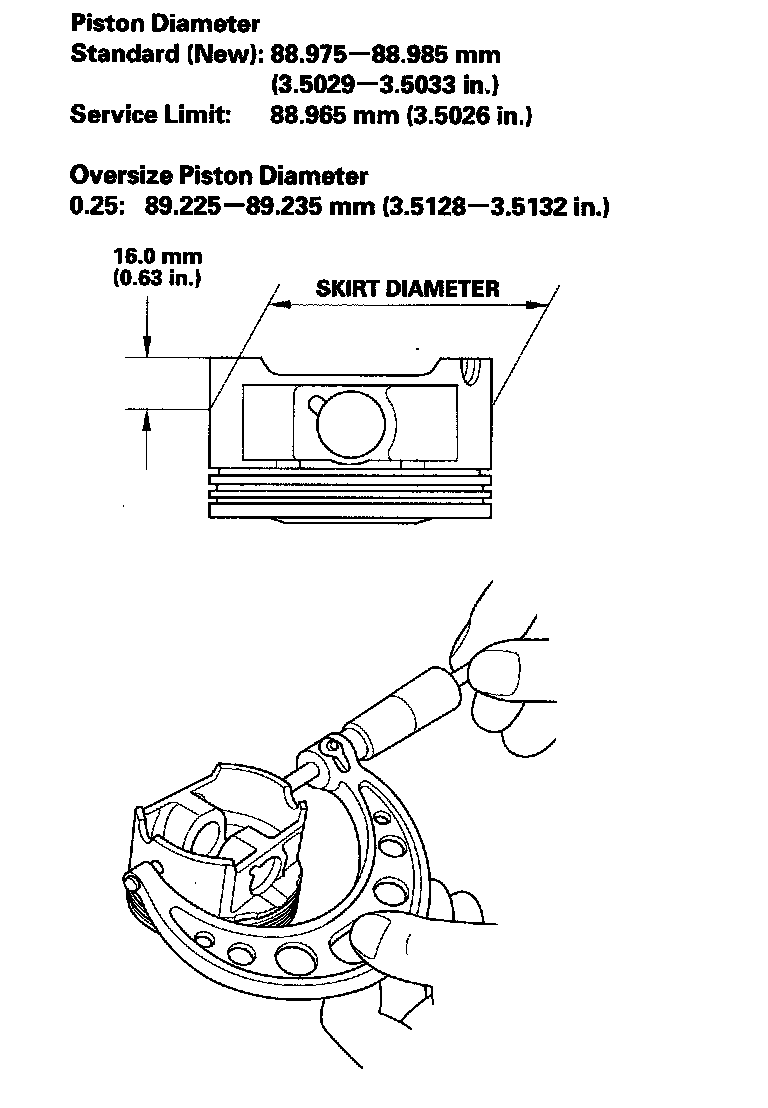 Piston Diameter
Standard (New): 88.975—88.985 mm
(3.5029—3.5033 in.)
Service Limit: 88.965 mm (3.5026 in.)

Oversize Piston Diameter
0.25: 89.225—89.235 mm (3.5128—3.5132 in.)

16.0 mm
(0.63 in.)

SKIRT DIAMETER