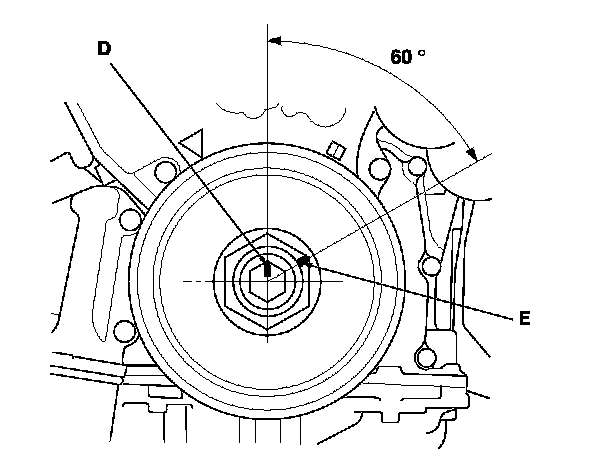 D
60 °
E