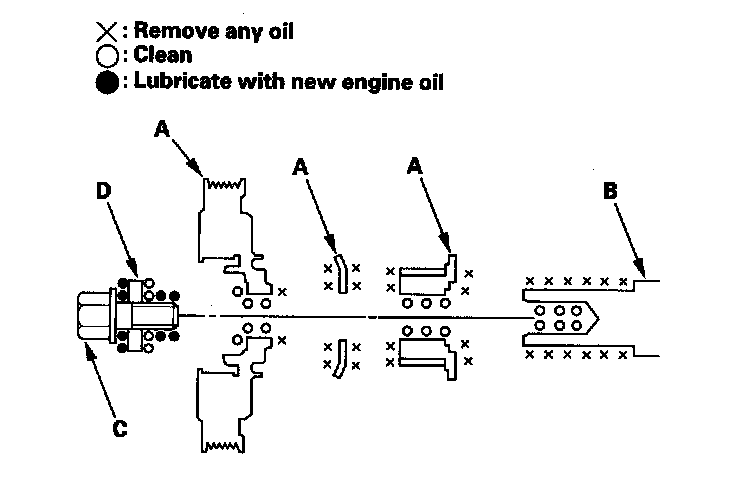 ×: Remove any oil
○: Clean
●: Lubricate with new engine oil

A
A
A
D
B
C