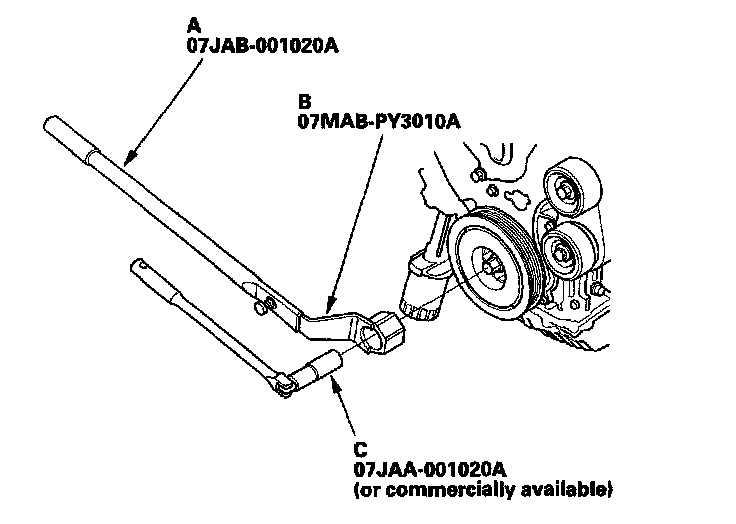 A
07JAB-001020A

B
07MAB-PY3010A

C
07JAA-001020A
(or commercially available)