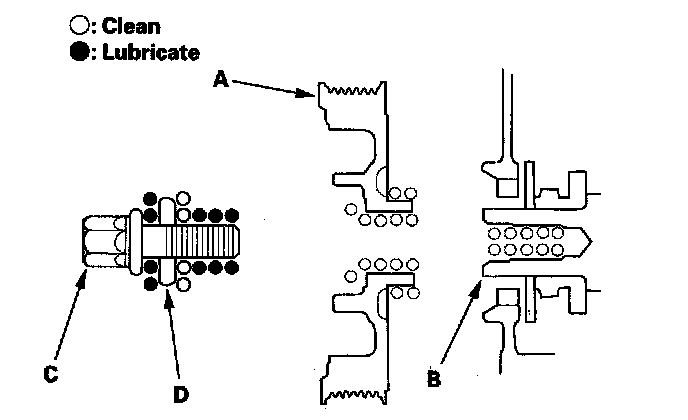 ○: Clean
●: Lubricate

A

C

D

B