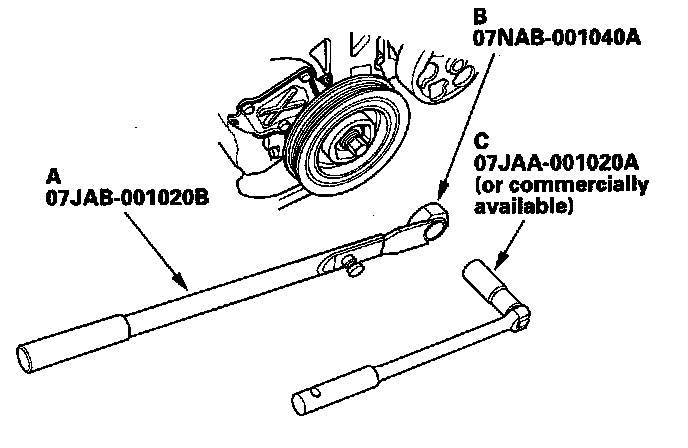 B
07NAB-001040A

C
07JAA-001020A
(or commercially available)

A
07JAB-001020B