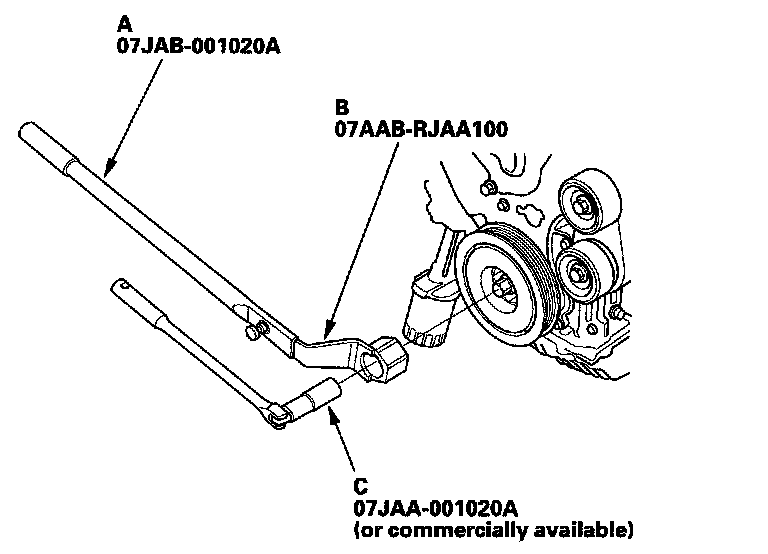 A
07JAB-001020A

B
07AAB-RJAA100

C
07JAA-001020A
(or commercially available)