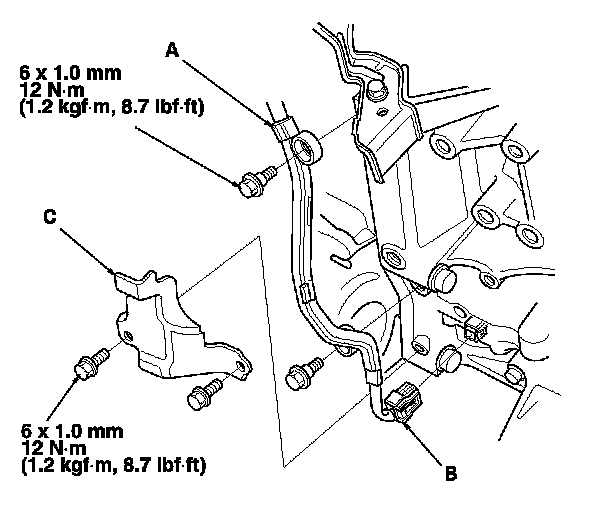 A

6 x 1.0 mm
12 N·m
(1.2 kgf·m, 8.7 lbf·ft)

C

6 x 1.0 mm
12 N·m
(1.2 kgf·m, 8.7 lbf·ft)

B