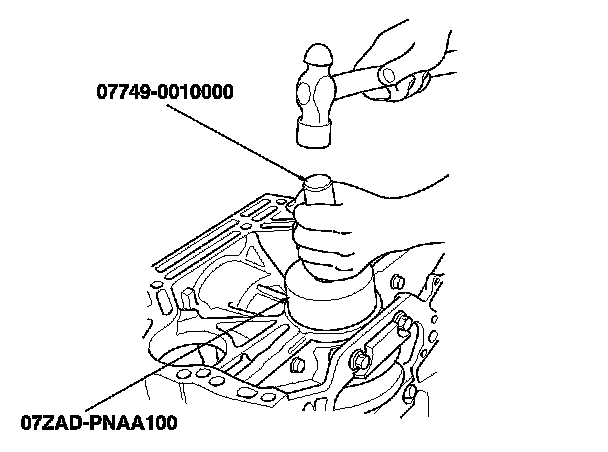 07749-0010000

07ZAD-PNAA100