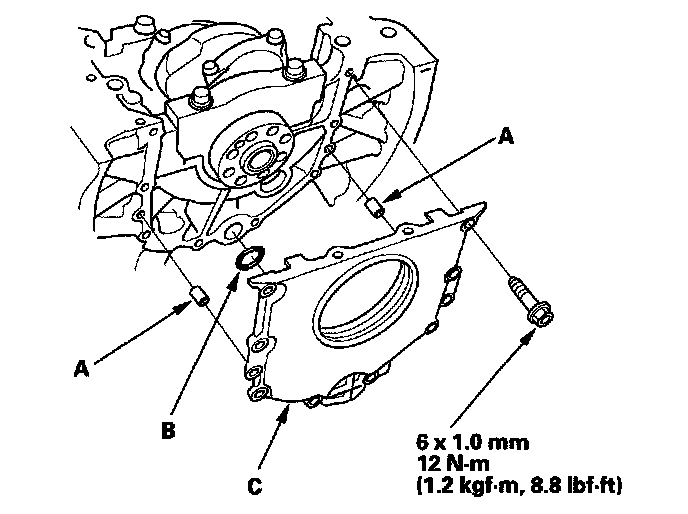 A

A

B

C

6 x 1.0 mm
12 N·m
(1.2 kgf·m, 8.8 lbf·ft)