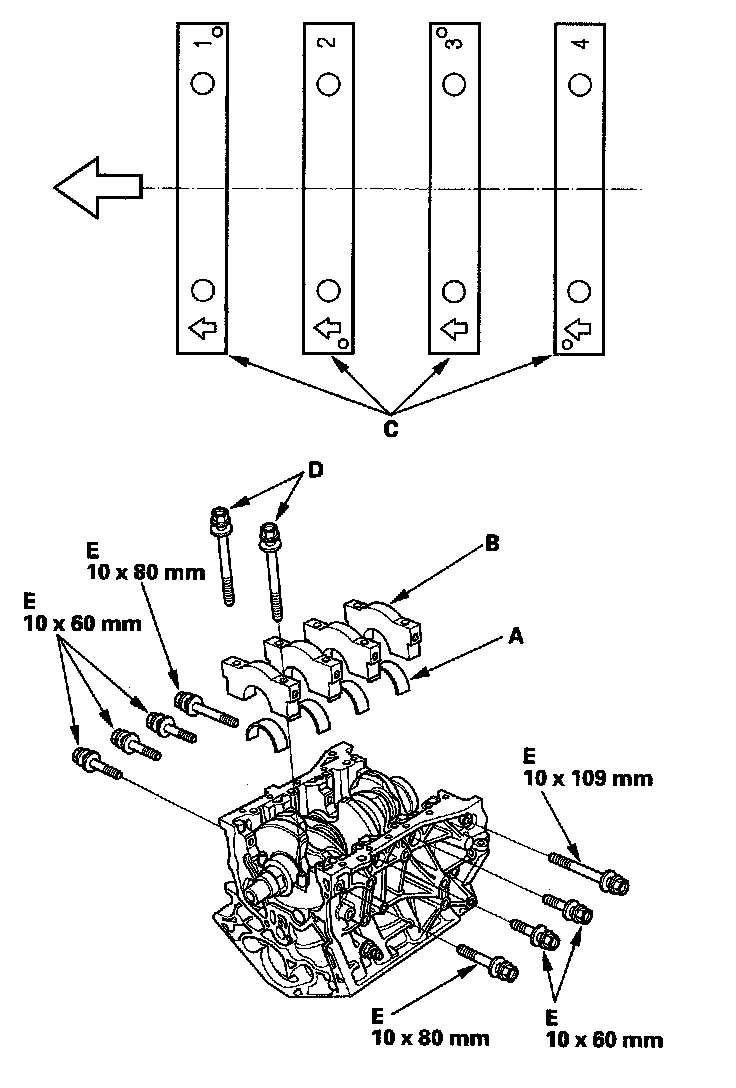 1
2
3
4
C
D
E
10 x 80 mm
B
E
10 x 60 mm
A
E
10 x 109 mm
E
10 x 80 mm
E
10 x 60 mm