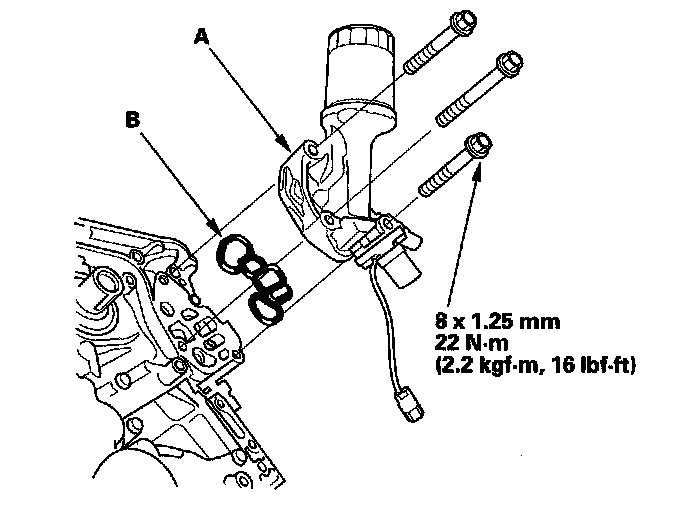 A

B

8 x 1.25 mm
22 N·m
(2.2 kgf·m, 16 lbf·ft)