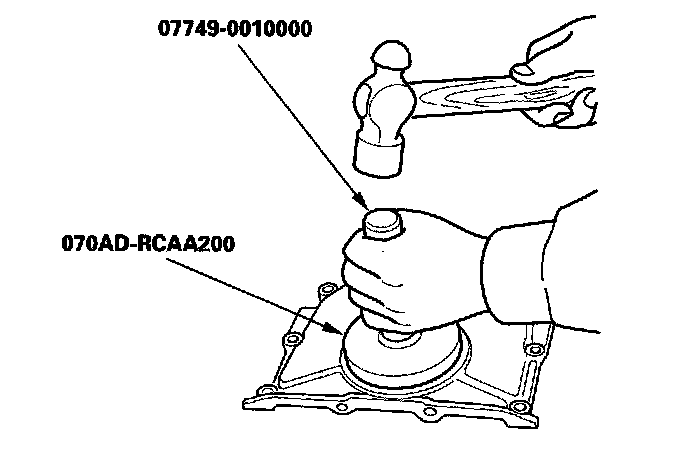 07749-0010000

070AD-RCAA200