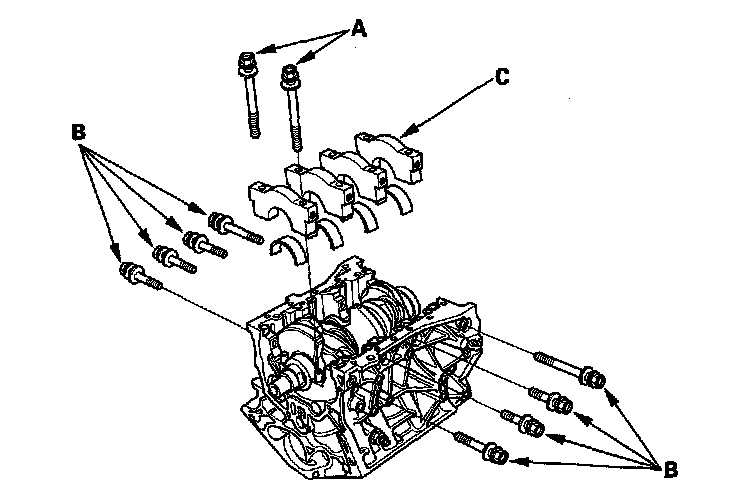 A
C
B
B