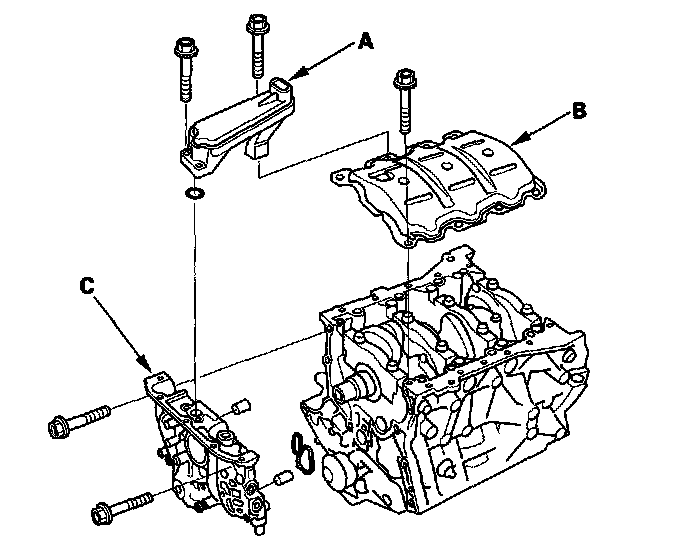 A
B
C