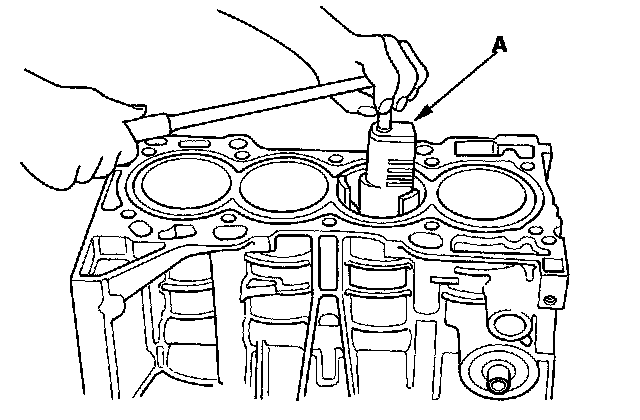 A