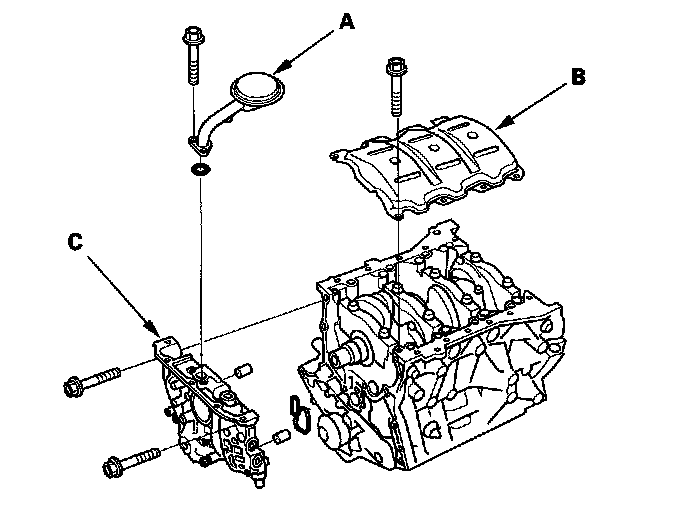 A

B

C