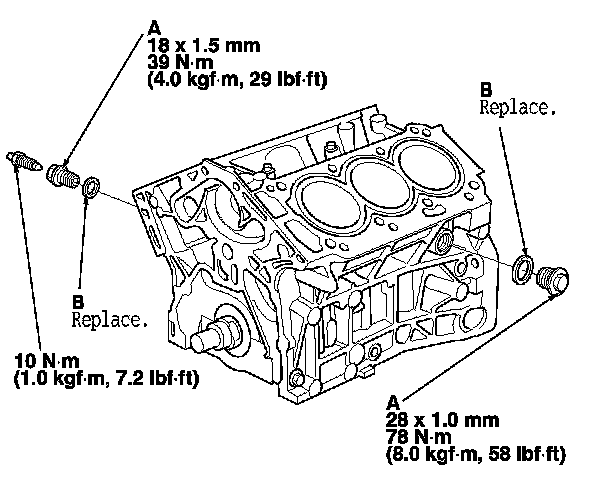 A
18 x 1.5 mm
39 N·m
(4.0 kgf·m, 29 lbf·ft)

B
Replace.

B
Replace.

10 N·m
(1.0 kgf·m, 7.2 lbf·ft)

A
28 x 1.0 mm
78 N·m
(8.0 kgf·m, 58 lbf·ft)