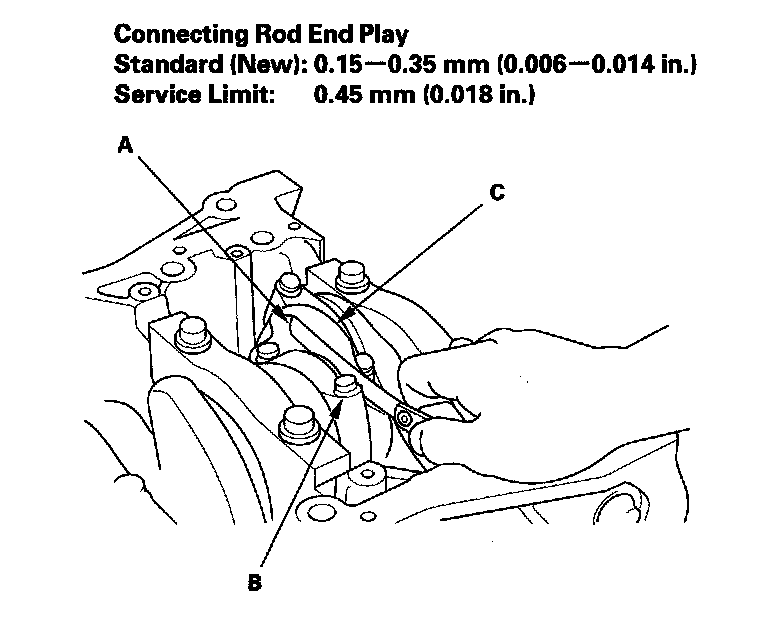 Connecting Rod End Play
Standard (New): 0.15—0.35 mm (0.006—0.014 in.)
Service Limit: 0.45 mm (0.018 in.)

A

C

B