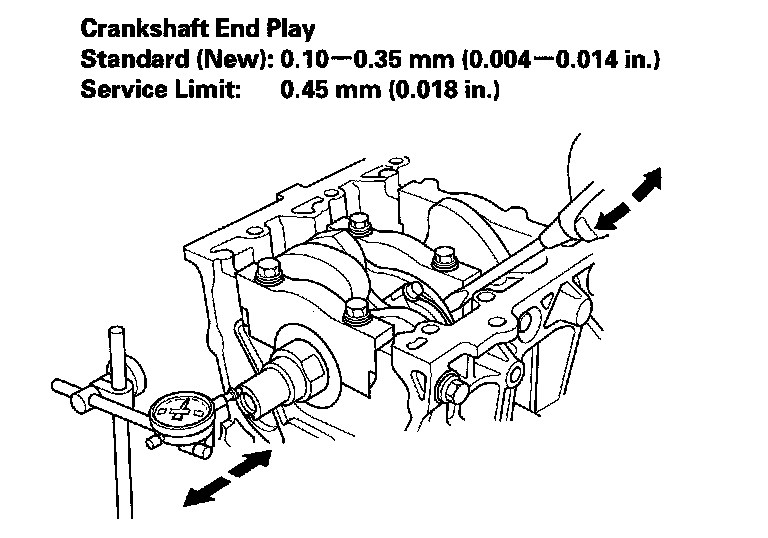 Crankshaft End Play
Standard (New): 0.10—0.35 mm (0.004—0.014 in.)
Service Limit: 0.45 mm (0.018 in.)