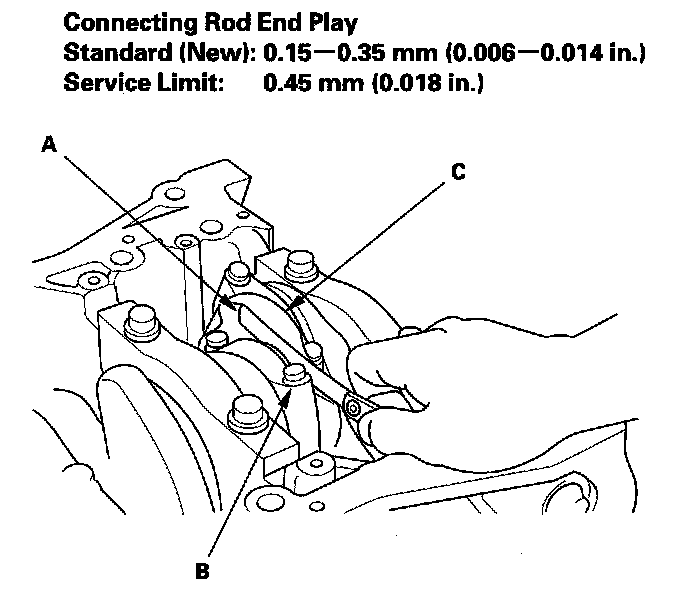 Connecting Rod End Play
Standard (New): 0.15—0.35 mm (0.006—0.014 in.)
Service Limit: 0.45 mm (0.018 in.)

A

C

B