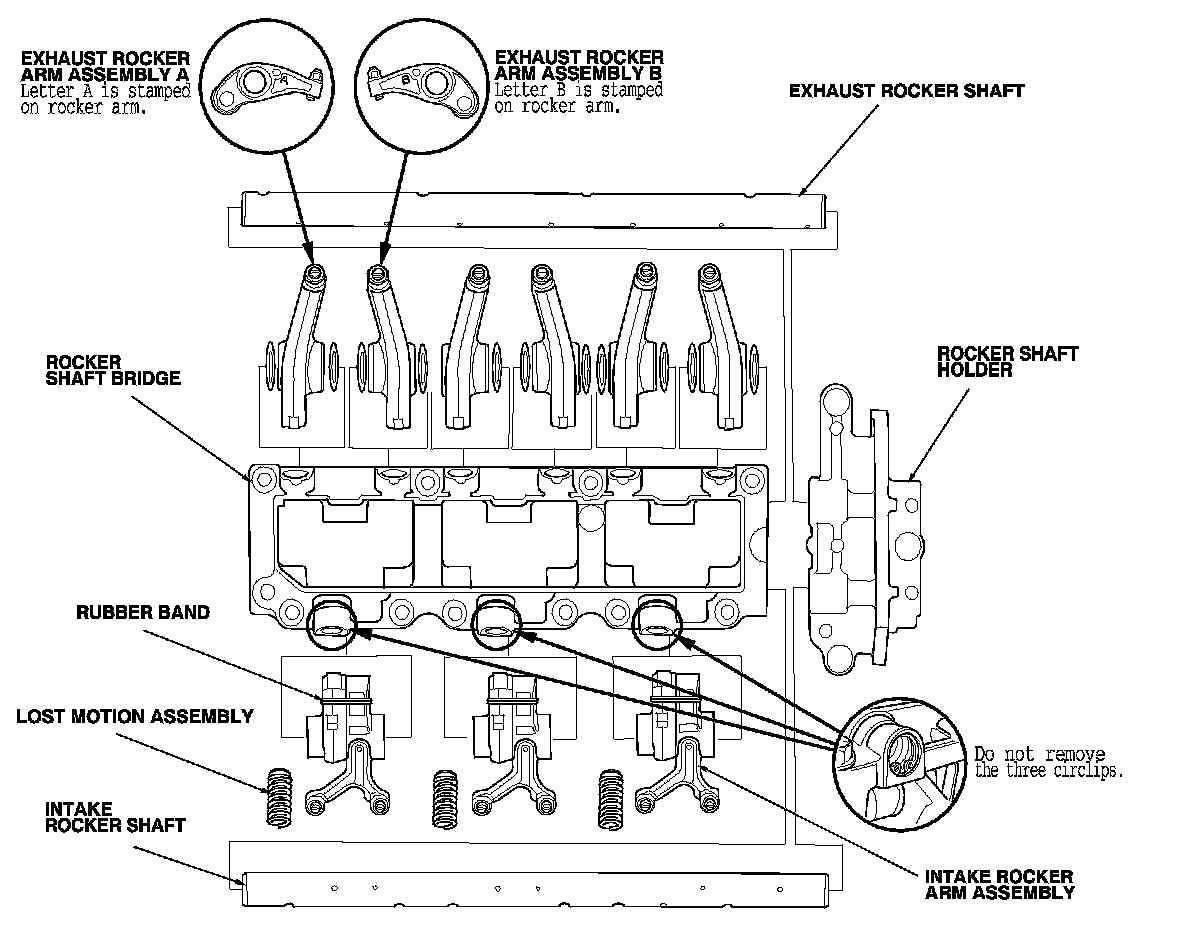 EXHAUST ROCKER ARM ASSEMBLY A
Letter A is stamped on rocker arm.

EXHAUST ROCKER ARM ASSEMBLY B
Letter B is stamped on rocker arm.

EXHAUST ROCKER SHAFT

ROCKER SHAFT BRIDGE

ROCKER SHAFT HOLDER

RUBBER BAND

LOST MOTION ASSEMBLY

Do not remove the three circlips.

INTAKE ROCKER SHAFT

INTAKE ROCKER ARM ASSEMBLY