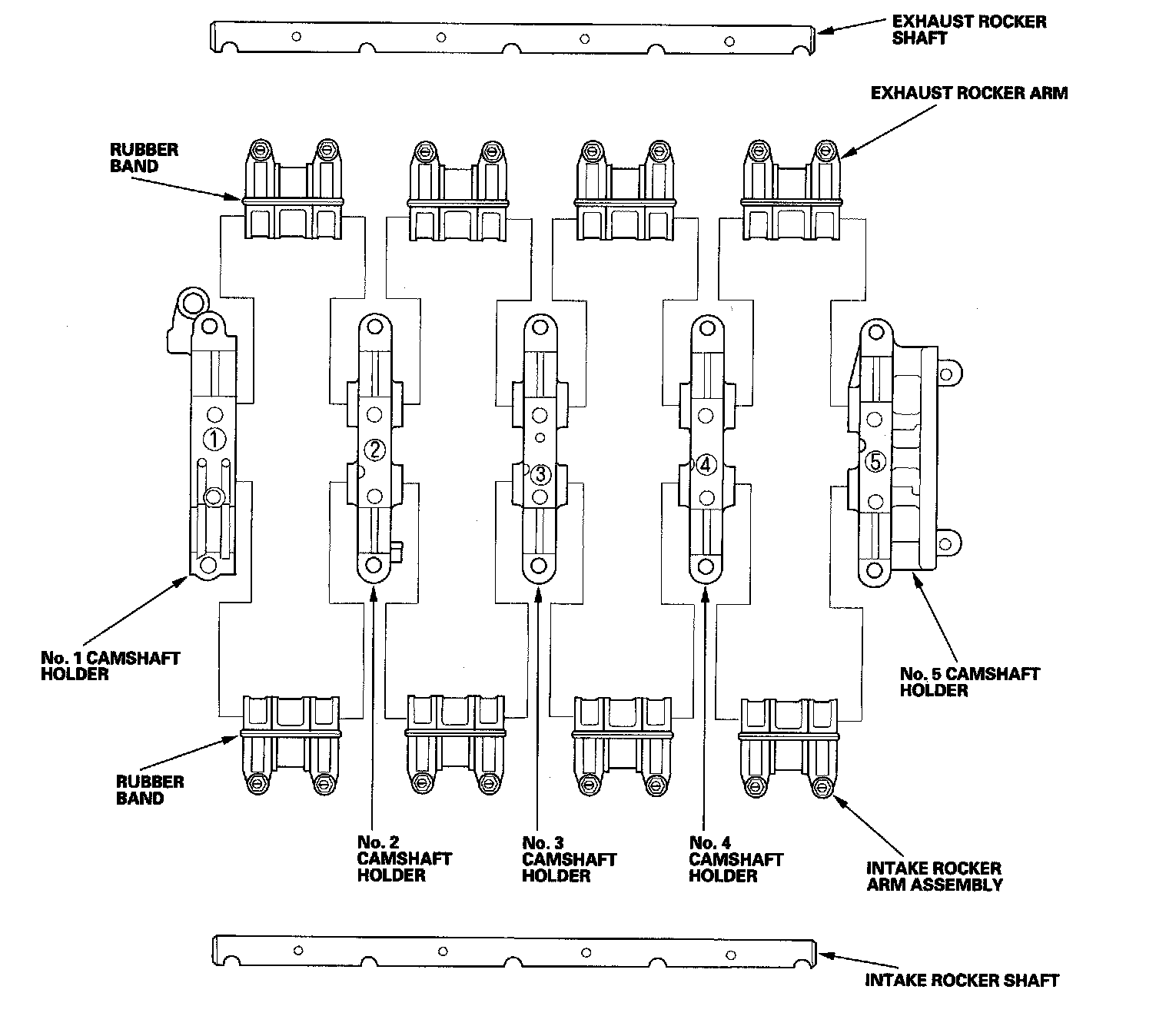 EXHAUST ROCKER SHAFT

EXHAUST ROCKER ARM

RUBBER BAND

①

②

③

④

⑤

No. 1 CAMSHAFT HOLDER

No. 5 CAMSHAFT HOLDER

RUBBER BAND

No. 2 CAMSHAFT HOLDER

No. 3 CAMSHAFT HOLDER

No. 4 CAMSHAFT HOLDER

INTAKE ROCKER ARM ASSEMBLY

INTAKE ROCKER SHAFT