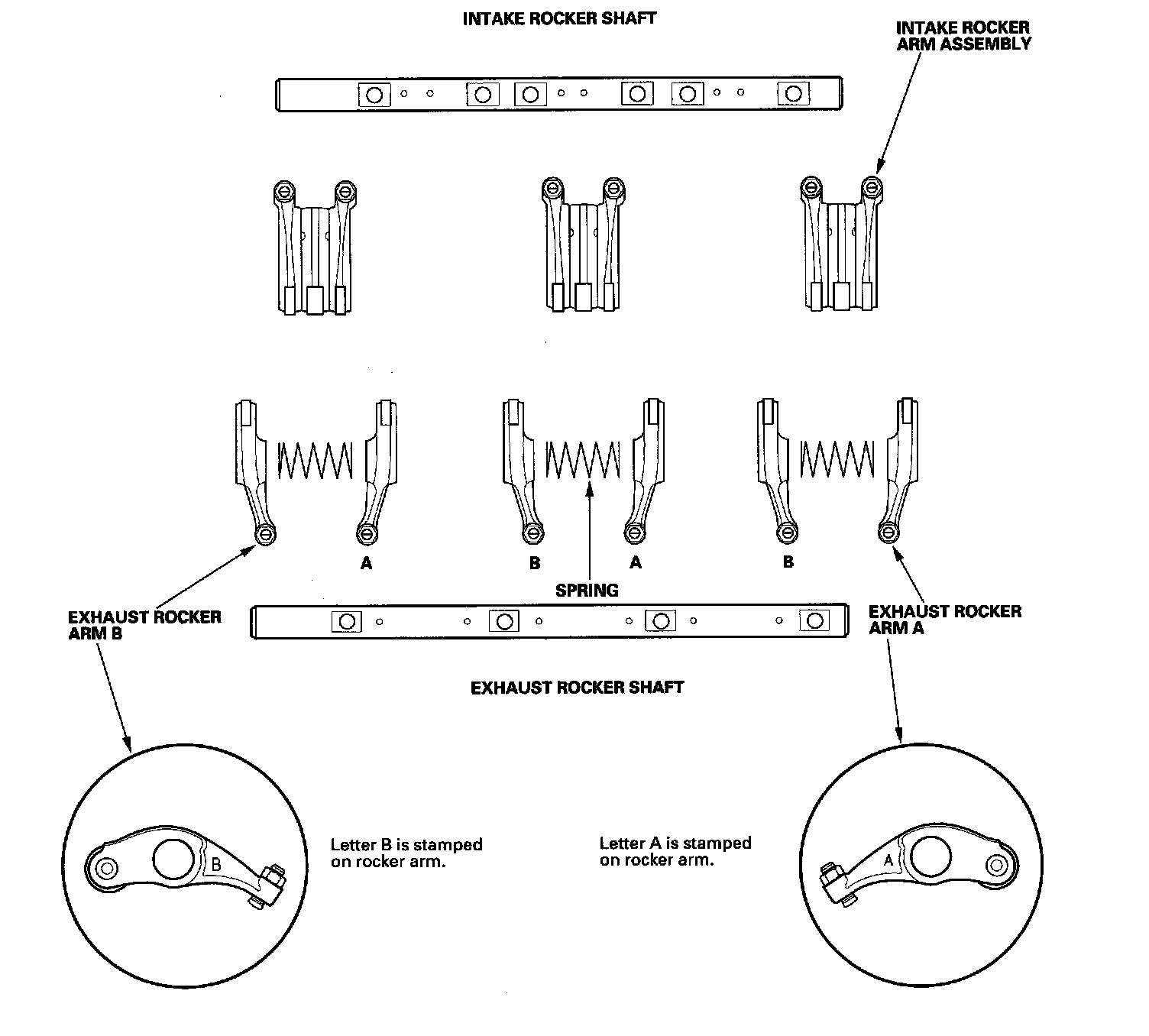 INTAKE ROCKER SHAFT

INTAKE ROCKER ARM ASSEMBLY

A

B

A

B

SPRING

EXHAUST ROCKER ARM B

EXHAUST ROCKER ARM A

EXHAUST ROCKER SHAFT

B

Letter B is stamped on rocker arm.

Letter A is stamped on rocker arm.

A