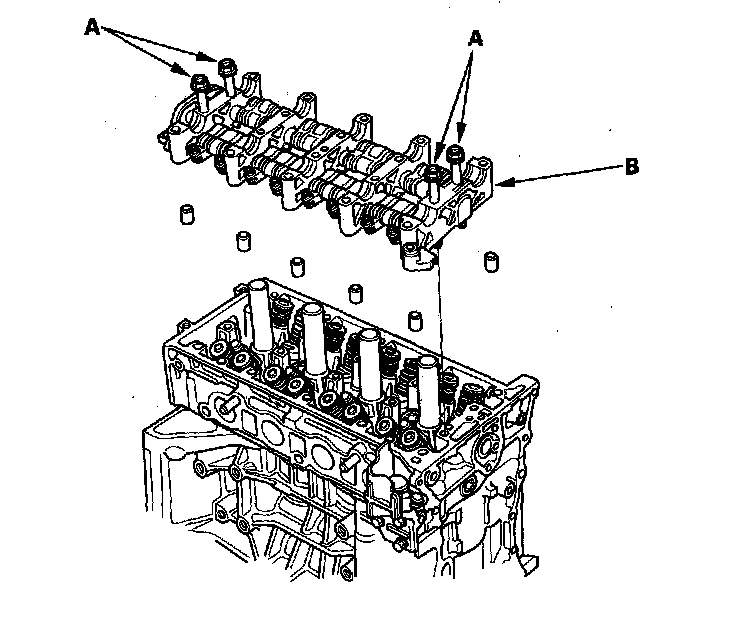 A
A
B