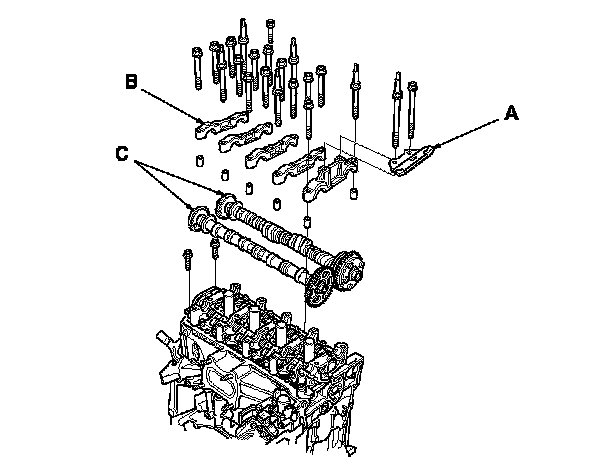 B
A
C