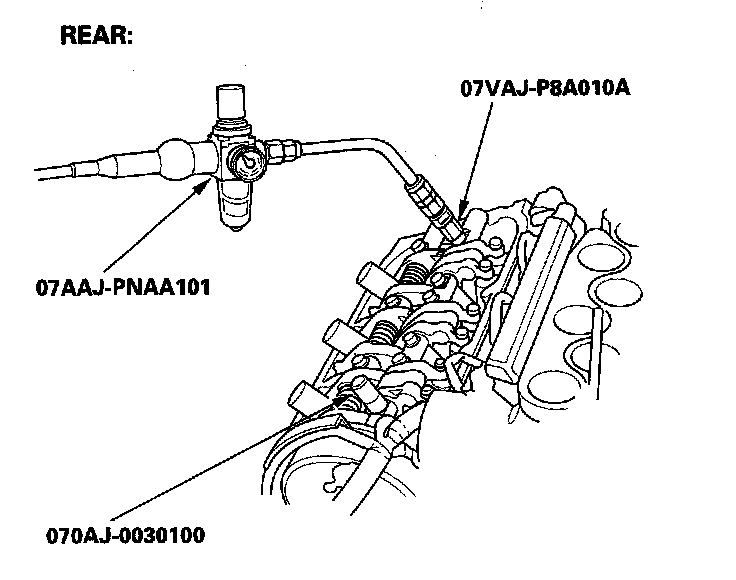 REAR:

07VAJ-P8A010A

07AAJ-PNAA101

070AJ-0030100