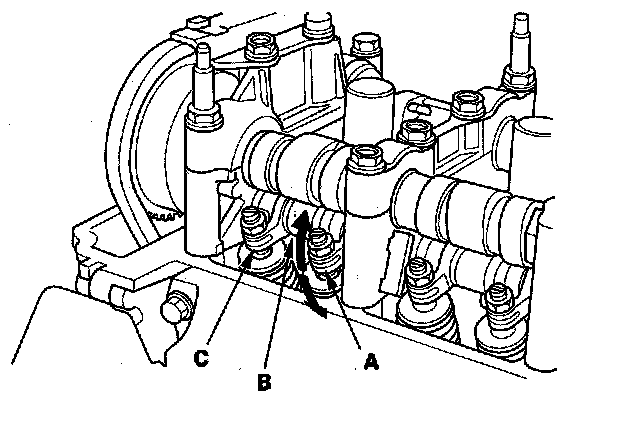 C
B
A