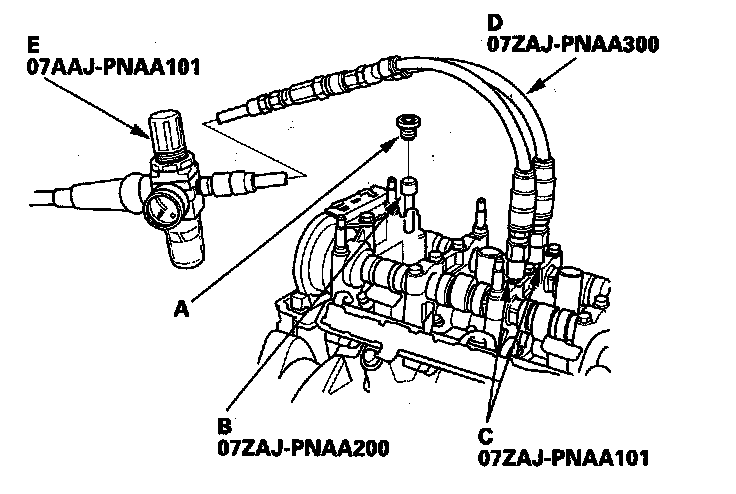 E
07AAJ-PNAA101

D
07ZAJ-PNAA300

A

B
07ZAJ-PNAA200

C
07ZAJ-PNAA101