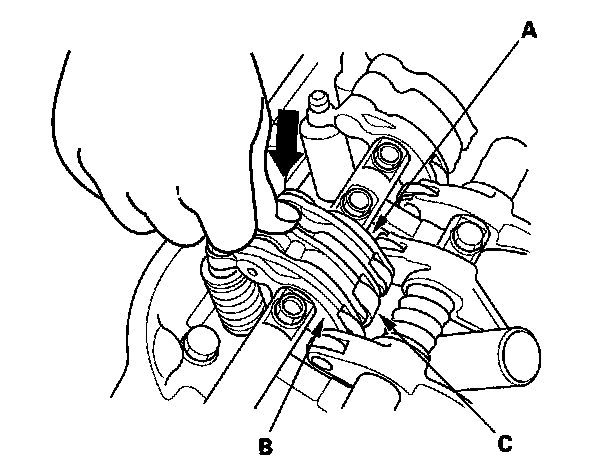 A

B

C