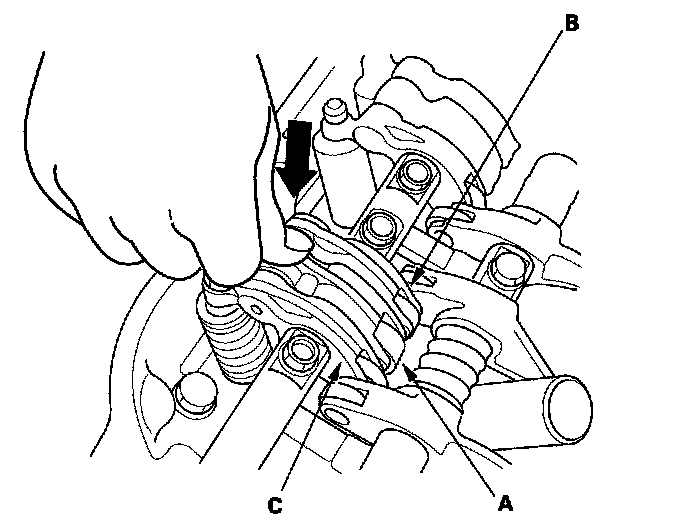 B
C
A