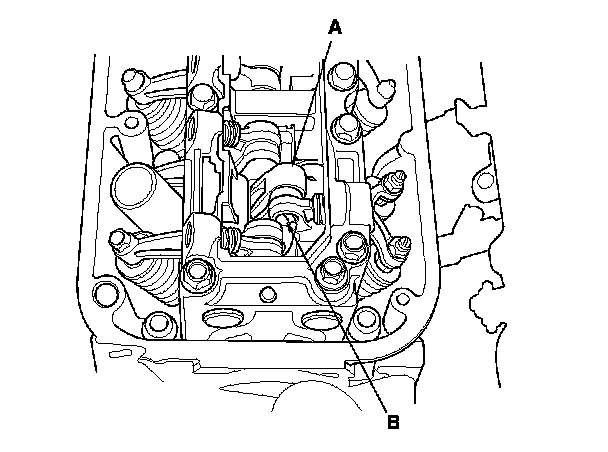 A

B