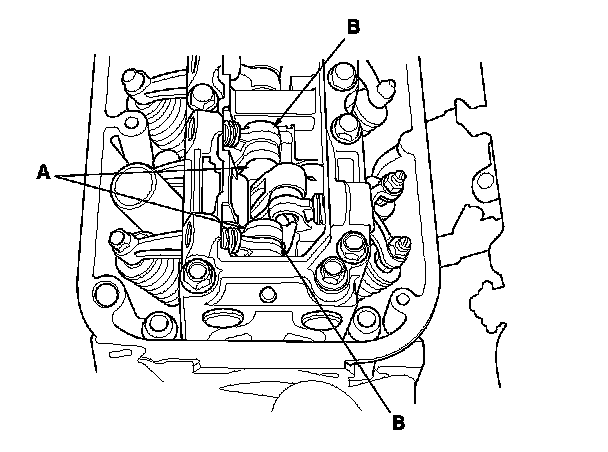 B
A
B