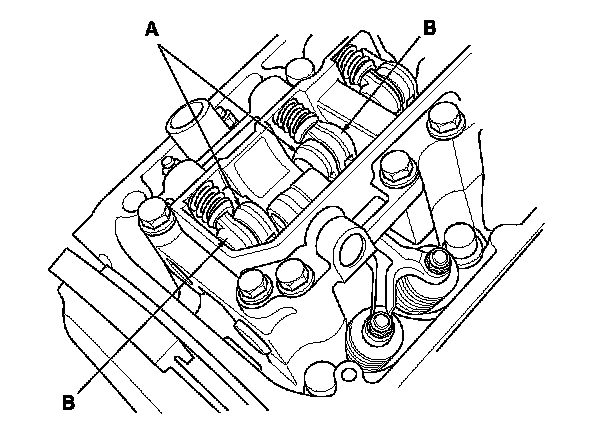 A
B
B