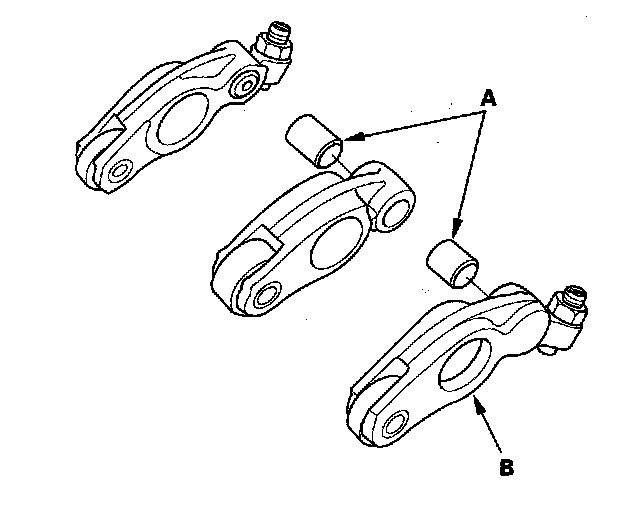 A

B