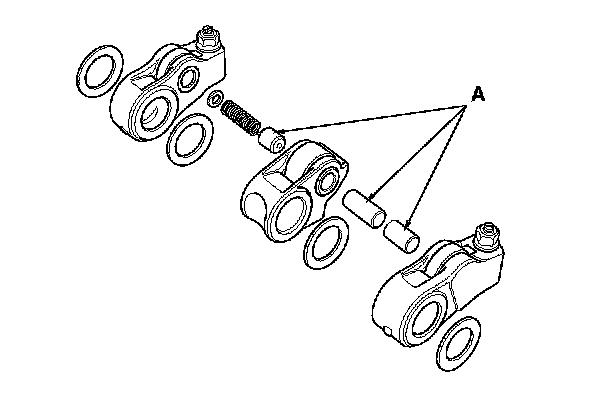 A